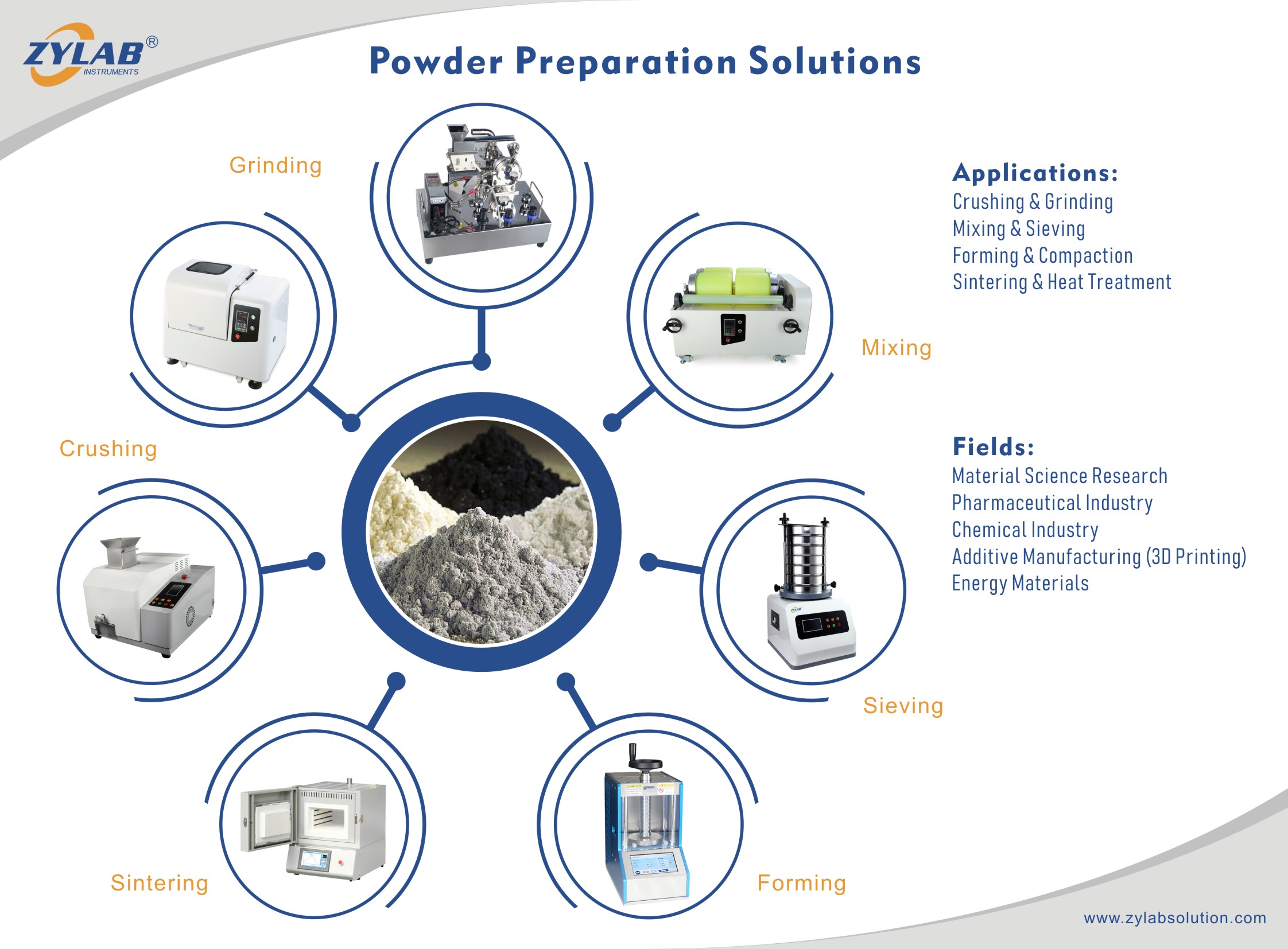 ZYLAB®
INSTRUMENTS

Powder Preparation Solutions

Grinding

Mixing

Crushing

Sieving

Sintering

Forming

Applications:
Crushing & Grinding
Mixing & Sieving
Forming & Compaction
Sintering & Heat Treatment

Fields:
Material Science Research
Pharmaceutical Industry
Chemical Industry
Additive Manufacturing (3D Printing)
Energy Materials

www.zylabsolution.com