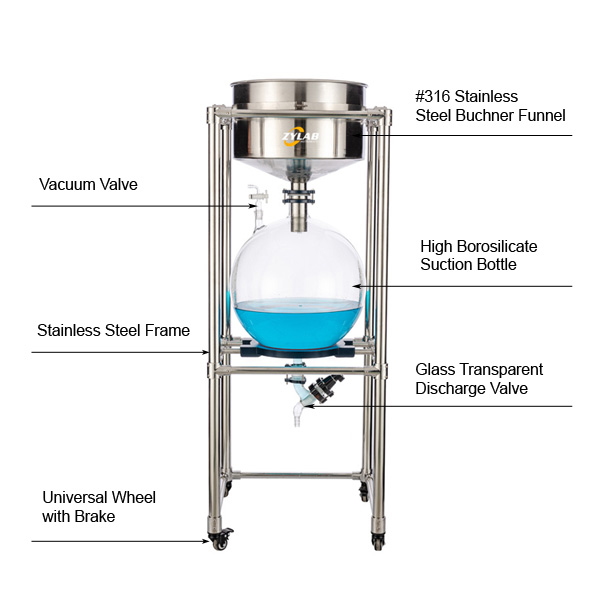 #316 Stainless Steel Buchner Funnel

ZYLAB

Vacuum Valve

High Borosilicate Suction Bottle

Stainless Steel Frame

Glass Transparent Discharge Valve

Universal Wheel with Brake