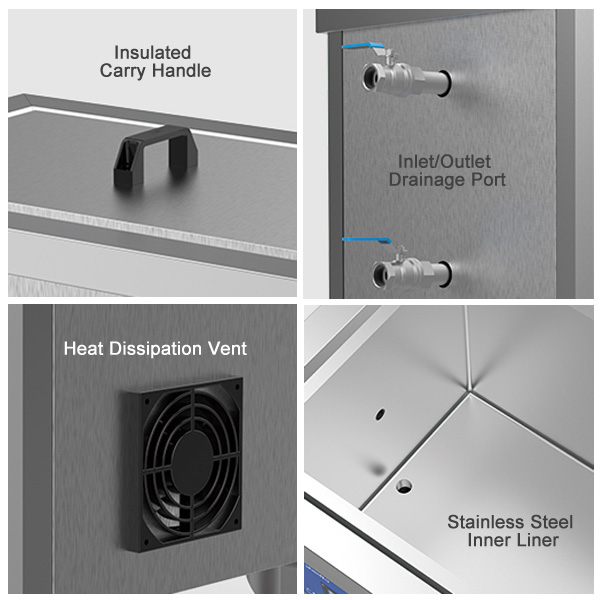 Insulated Carry Handle

Inlet/Outlet Drainage Port

Heat Dissipation Vent

Stainless Steel Inner Liner