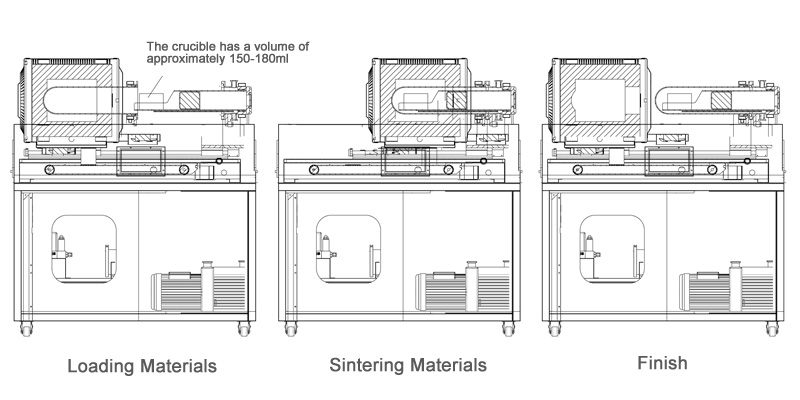 The crucible has a volume of approximately 150-180ml

Loading Materials

Sintering Materials

Finish