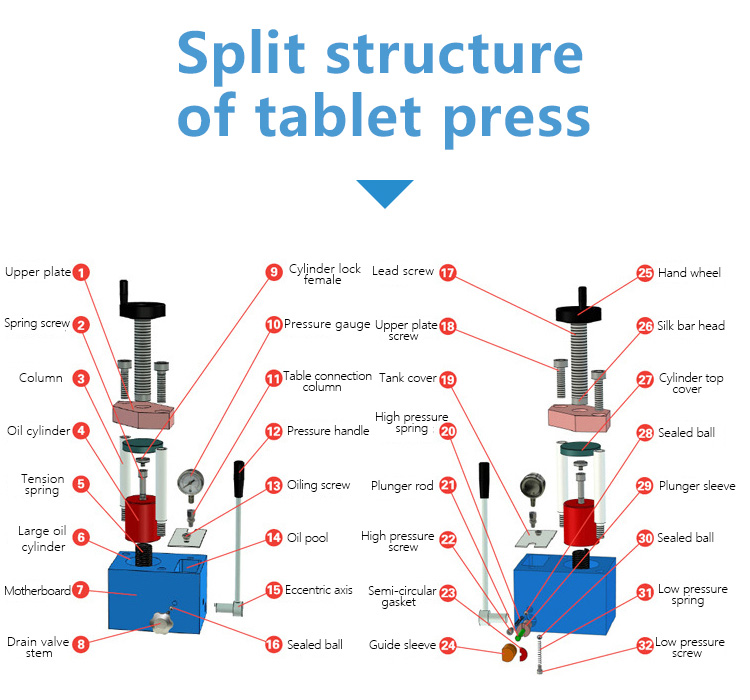 Split structure of tablet press

Upper plate 1
Spring screw 2
Column 3
Oil cylinder 4
Tension spring 5
Large oil cylinder 6
Motherboard 7
Drain valve stem 8

9 Cylinder lock female
10 Pressure gauge
11 Table connection column
12 Pressure handle
13 Oiling screw
14 Oil pool
15 Eccentric axis
16 Sealed ball

Lead screw 17
Upper plate screw 18
Tank cover 19
High pressure spring 20
Plunger rod 21
High pressure screw 22
Semi-circular gasket 23
Guide sleeve 24

25 Hand wheel
26 Silk bar head
27 Cylinder top cover
28 Sealed ball
29 Plunger sleeve
30 Sealed ball
31 Low pressure spring
32 Low pressure screw