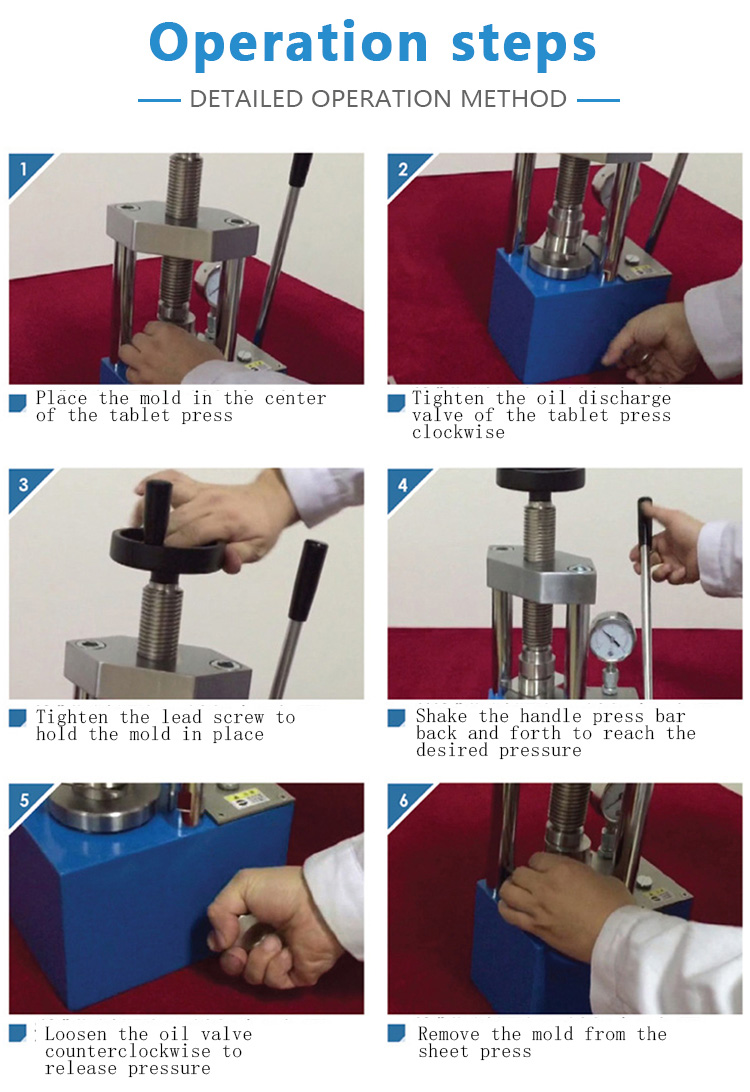 Operation steps

DETAILED OPERATION METHOD

1

Place the mold in the center of the tablet press

2

Tighten the oil discharge valve of the tablet press clockwise

3

Tighten the lead screw to hold the mold in place

4

Shake the handle press bar back and forth to reach the desired pressure

5

Loosen the oil valve counterclockwise to release pressure

6

Remove the mold from the sheet press