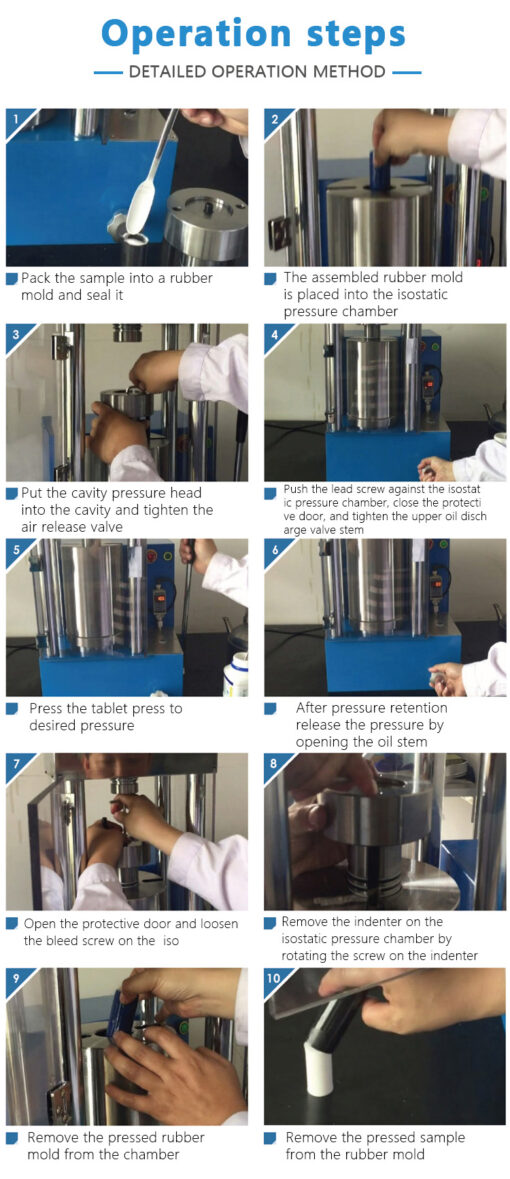 Operation steps

DETAILED OPERATION METHOD

1

Pack the sample into a rubber mold and seal it

2

The assembled rubber mold is placed into the isostatic pressure chamber

3

Put the cavity pressure head into the cavity and tighten the air release valve

4

Push the lead screw against the isostat ic pressure chamber, close the protecti ve door, and tighten the upper oil disch arge valve stem

5

Press the tablet press to desired pressure

6

After pressure retention release the pressure by opening the oil stem

7

Open the protective door and loosen the bleed screw on the iso

8

Remove the indenter on the isostatic pressure chamber by rotating the screw on the indenter

9

Remove the pressed rubber mold from the chamber

10

Remove the pressed sample from the rubber mold