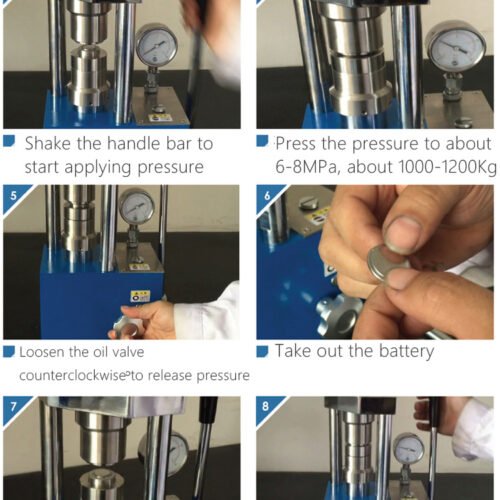 Shake the handle bar to start applying pressure

Press the pressure to about 6-8MPa, about 1000-1200Kg

5

6

Loosen the oil valve counterclockwise°to release pressure

Take out the battery

7

8