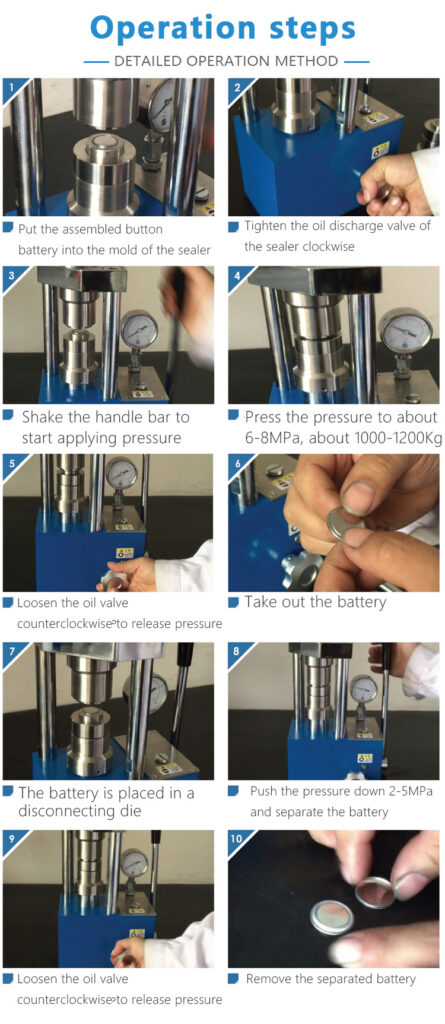 Operation steps

DETAILED OPERATION METHOD

1

Put the assembled button battery into the mold of the sealer

2

Tighten the oil discharge valve of the sealer clockwise

3

Shake the handle bar to start applying pressure

4

Press the pressure to about 6-8MPa, about 1000-1200Kg

5

Loosen the oil valve counterclockwise to release pressure

6

Take out the battery

7

The battery is placed in a disconnecting die

8

Push the pressure down 2-5MPa and separate the battery

9

Loosen the oil valve counterclockwise to release pressure

10

Remove the separated battery