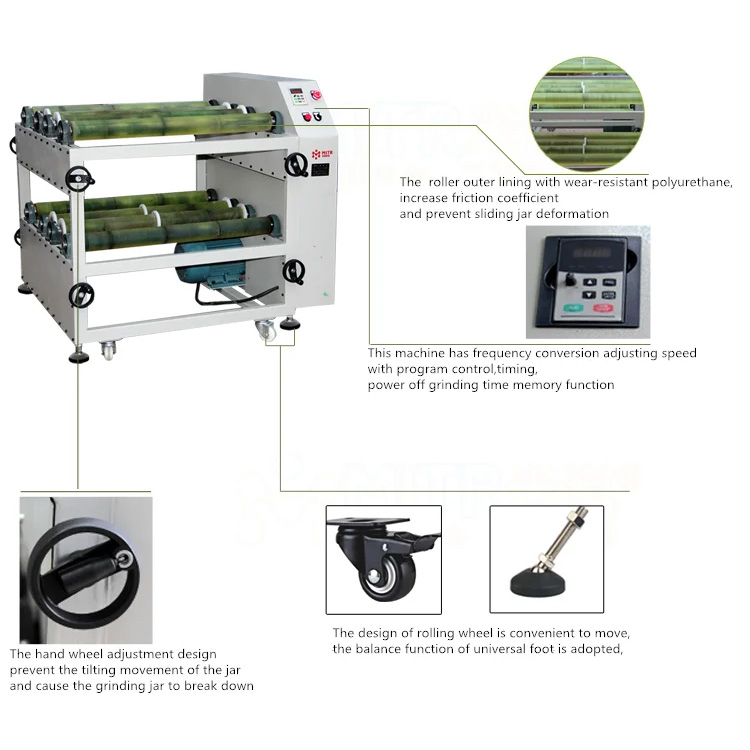 The roller outer lining with wear-resistant polyurethane, increase friction coefficient
and prevent sliding jar deformation

This machine has frequency conversion adjusting speed with program control,timing,
power off grinding time memory function

The hand wheel adjustment design prevent the tilting movement of the jar and cause the grinding jar to break down

The design of rolling wheel is convenient to move,
the balance function of universal foot is adopted,