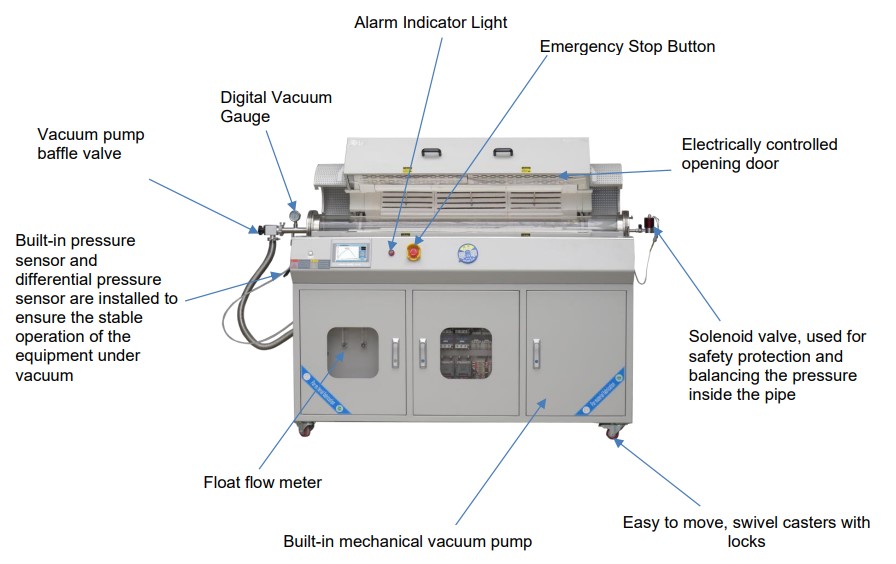 Alarm Indicator Light

Emergency Stop Button

Digital Vacuum Gauge

Vacuum pump baffle valve

Electrically controlled opening door

Built-in pressure sensor and differential pressure sensor are installed to ensure the stable operation of the equipment under vacuum

Solenoid valve, used for safety protection and balancing the pressure inside the pipe

Float flow meter

Built-in mechanical vacuum pump

Easy to move, swivel casters with locks