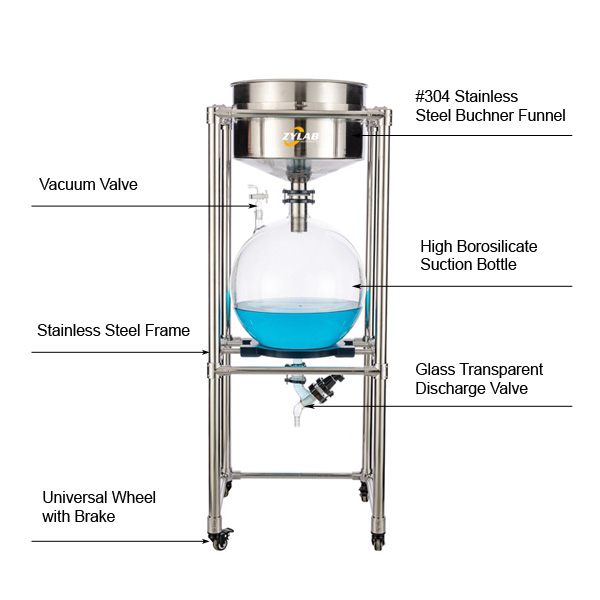 #304 Stainless Steel Buchner Funnel

ZYLAB

Vacuum Valve

High Borosilicate Suction Bottle

Stainless Steel Frame

Glass Transparent Discharge Valve

Universal Wheel with Brake