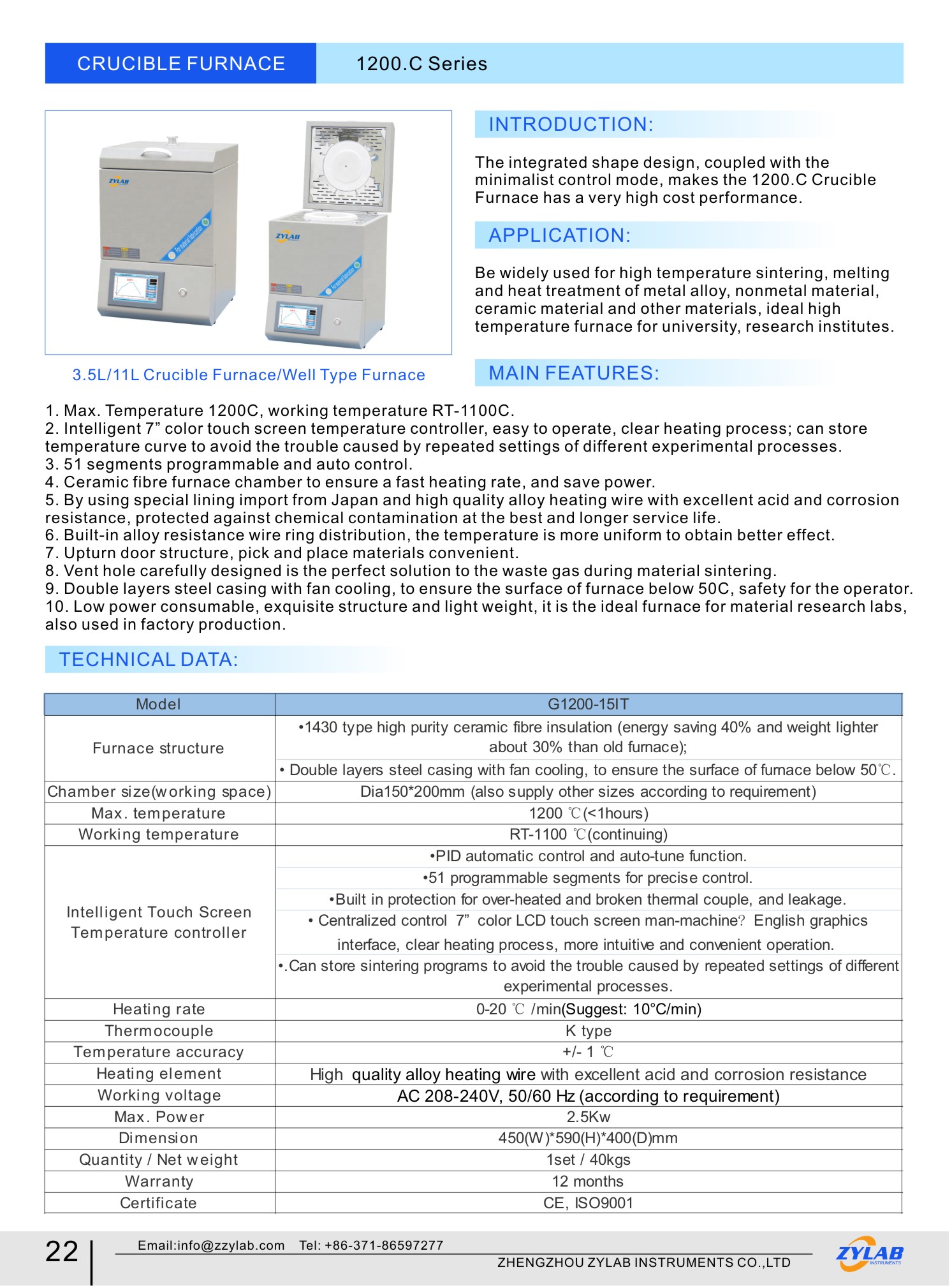 CRUCIBLE FURNACE 1200.C Series

ZYLAB

For material fabrication

ZYLAB

For material fabrication

3.5L/11L Crucible Furnace/Well Type Furnace

INTRODUCTION:

The integrated shape design, coupled with the minimalist control mode, makes the 1200.C Crucible Furnace has a very high cost performance.

APPLICATION:

Be widely used for high temperature sintering, melting and heat treatment of metal alloy, nonmetal material, ceramic material and other materials, ideal high temperature furnace for university, research institutes.

MAIN FEATURES:

1. Max. Temperature 1200C, working temperature RT-1100C.
2. Intelligent 7” color touch screen temperature controller, easy to operate, clear heating process; can store temperature curve to avoid the trouble caused by repeated settings of different experimental processes.
3. 51 segments programmable and auto control.
4. Ceramic fibre furnace chamber to ensure a fast heating rate, and save power.
5. By using special lining import from Japan and high quality alloy heating wire with excellent acid and corrosion resistance, protected against chemical contamination at the best and longer service life.
6. Built-in alloy resistance wire ring distribution, the temperature is more uniform to obtain better effect.
7. Upturn door structure, pick and place materials convenient.
8. Vent hole carefully designed is the perfect solution to the waste gas during material sintering.
9. Double layers steel casing with fan cooling, to ensure the surface of furnace below 50C, safety for the operator.
10. Low power consumable, exquisite structure and light weight, it is the ideal furnace for material research labs, also used in factory production.

TECHNICAL DATA:

| Model | G1200-15IT |
|---|---|
| Furnace structure | •1430 type high purity ceramic fibre insulation (energy saving 40% and weight lighter about 30% than old furnace); • Double layers steel casing with fan cooling, to ensure the surface of furnace below 50℃. |
| Chamber size(working space) | Dia150*200mm (also supply other sizes according to requirement) |
| Max. temperature | 1200 ℃(<1hours) |
| Working temperature | RT-1100 ℃(continuing) |
| Intelligent Touch Screen Temperature controller | •PID automatic control and auto-tune function. •51 programmable segments for precise control. •Built in protection for over-heated and broken thermal couple, and leakage. • Centralized control 7” color LCD touch screen man-machine? English graphics interface, clear heating process, more intuitive and convenient operation. •.Can store sintering programs to avoid the trouble caused by repeated settings of different experimental processes. |
| Heating rate | 0-20 ℃ /min(Suggest: 10°C/min) |
| Thermocouple | K type |
| Temperature accuracy | +/- 1 ℃ |
| Heating element | High quality alloy heating wire with excellent acid and corrosion resistance |
| Working voltage | AC 208-240V, 50/60 Hz (according to requirement) |
| Max. Power | 2.5Kw |
| Dimension | 450(W)*590(H)*400(D)mm |
| Quantity / Net weight | 1set / 40kgs |
| Warranty | 12 months |
| Certificate | CE, ISO9001 |

22 Email:info@zzylab.com Tel: +86-371-86597277
ZHENGZHOU ZYLAB INSTRUMENTS CO.,LTD
ZYLAB INSTRUMENTS