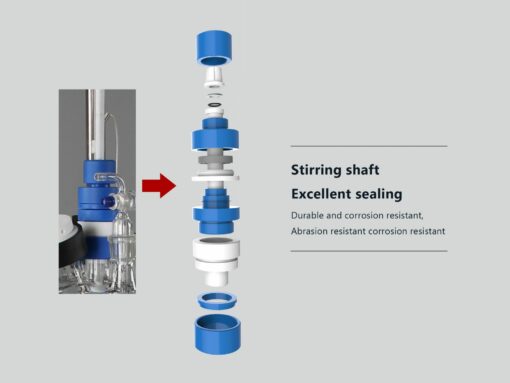 Stirring shaft
Excellent sealing

Durable and corrosion resistant,
Abrasion resistant corrosion resistant